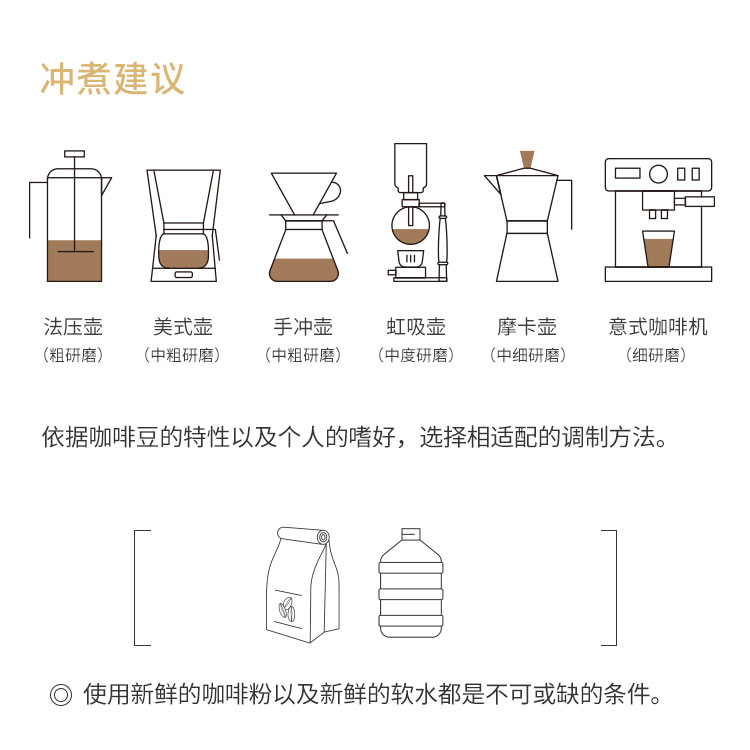 冲煮建议

法压壶
（粗研磨）

美式壶
（中粗研磨）

手冲壶
（中粗研磨）

虹吸壶
（中度研磨）

摩卡壶
（中细研磨）

意式咖啡机
（细研磨）

依据咖啡豆的特性以及个人的嗜好，选择相适配的调制方法。

◎ 使用新鲜的咖啡粉以及新鲜的软水都是不可或缺的条件。